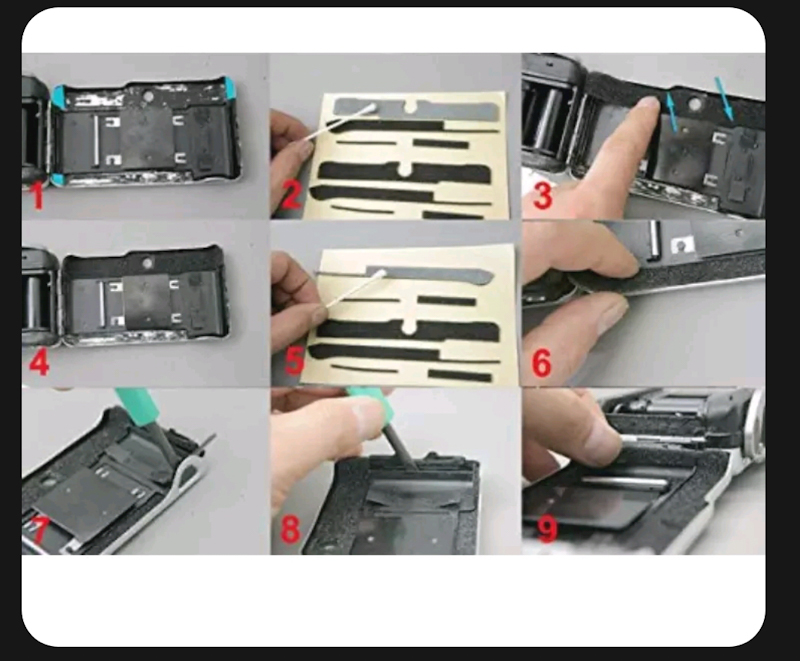 1
2
3
4
5
6
7
8
9